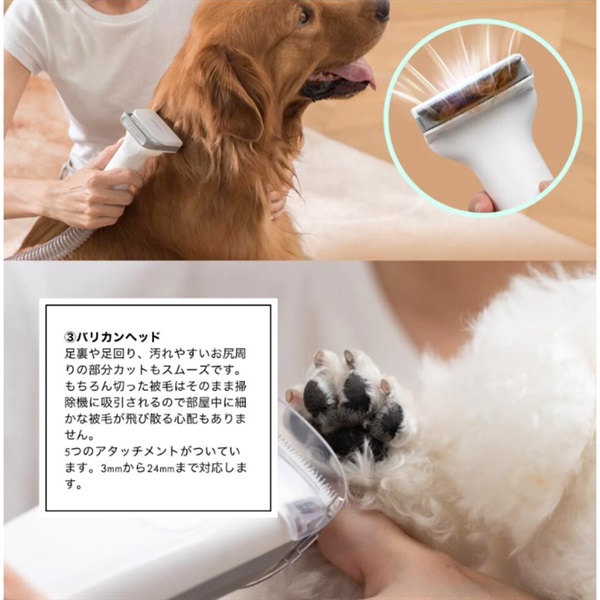 ③バリカンヘッド
足裏や足回り、汚れやすいお尻周りの部分カットもスムーズです。もちろん切った被毛はそのまま掃除機に吸引されるので部屋中に細かな被毛が飛び散る心配もありません。
5つのアタッチメントがついています。3㎜から24㎜まで対応します。