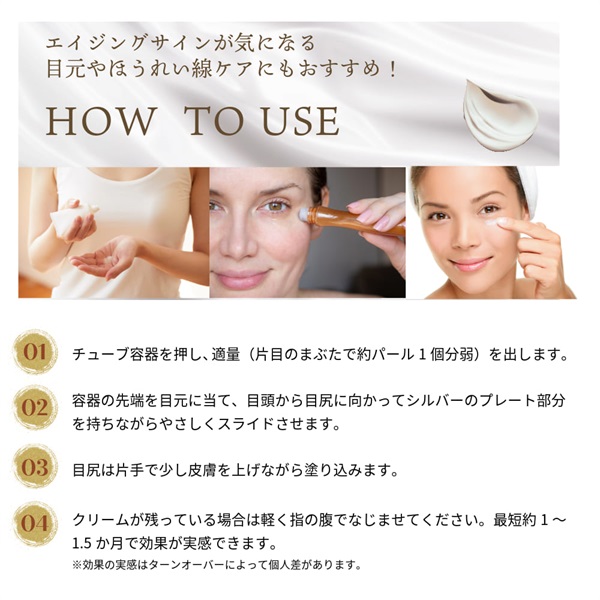 エイジングサインが気になる
目元やほうれい線ケアにもおすすめ！

HOW TO USE

01 チューブ容器を押し、適量（片目のまぶたで約パール１個分弱）を出します。

02 容器の先端を目元に当て、目頭から目尻に向かってシルバーのプレート部分を持ちながらやさしくスライドさせます。

03 目尻は片手で少し皮膚を上げながら塗り込みます。

04 クリームが残っている場合は軽く指の腹でなじませてください。最短約１～1.5 か月で効果が実感できます。
※効果の実感はターンオーバーによって個人差があります。